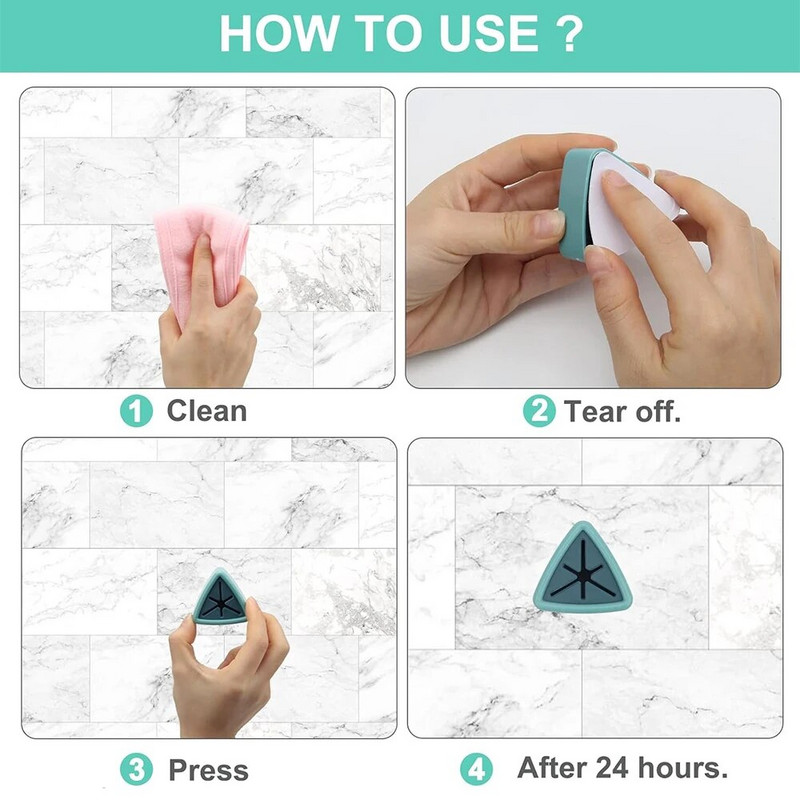 HOW TO USE ?

1 Clean

2 Tear off.

3 Press

4 After 24 hours.