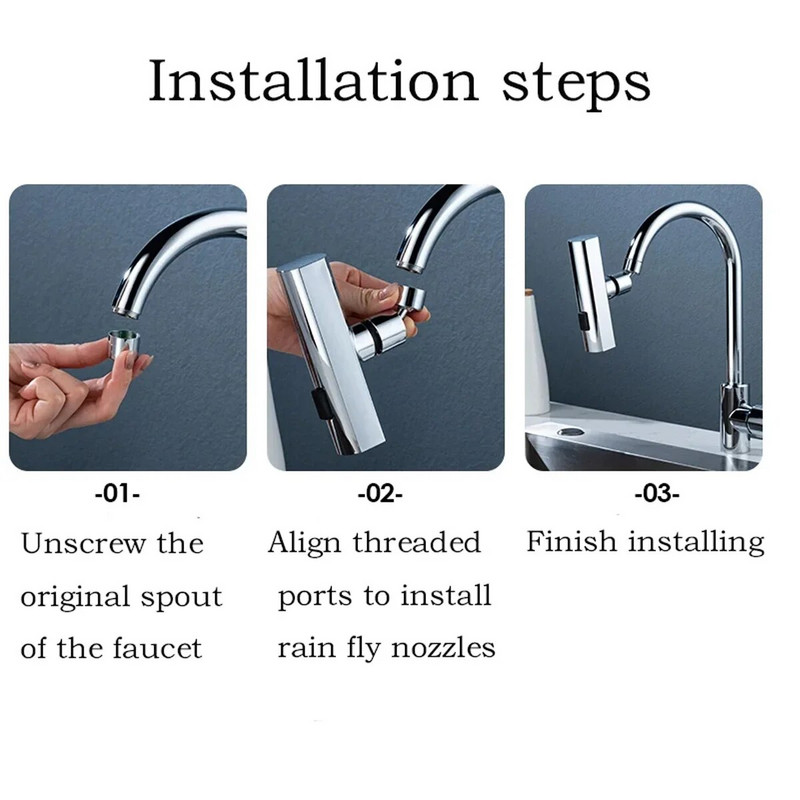 Installation steps

-01-

Unscrew the original spout of the faucet

-02-

Align threaded ports to install rain fly nozzles

-03-

Finish installing