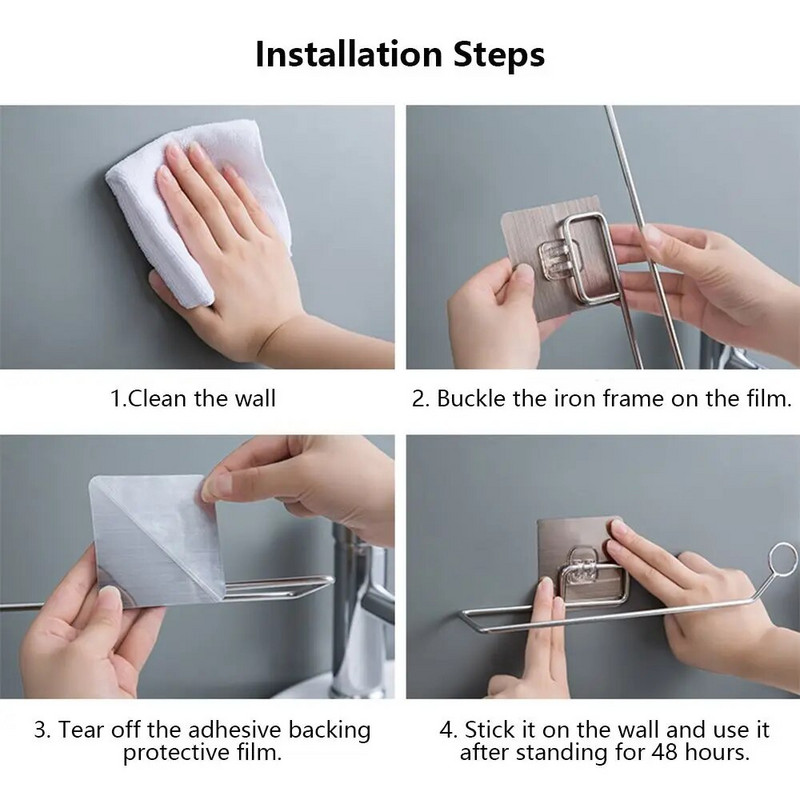 Installation Steps

1.Clean the wall

2. Buckle the iron frame on the film.

3. Tear off the adhesive backing protective film.

4. Stick it on the wall and use it after standing for 48 hours.