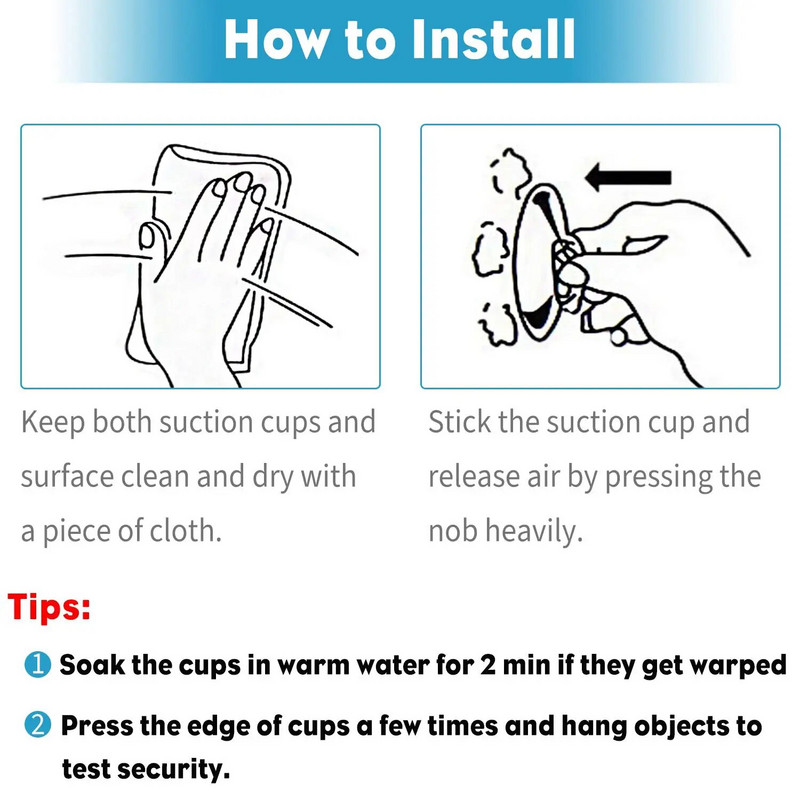 How to Install

Keep both suction cups and surface clean and dry with a piece of cloth.

Stick the suction cup and release air by pressing the nob heavily.

Tips:

1 Soak the cups in warm water for 2 min if they get warped

2 Press the edge of cups a few times and hang objects to test security.