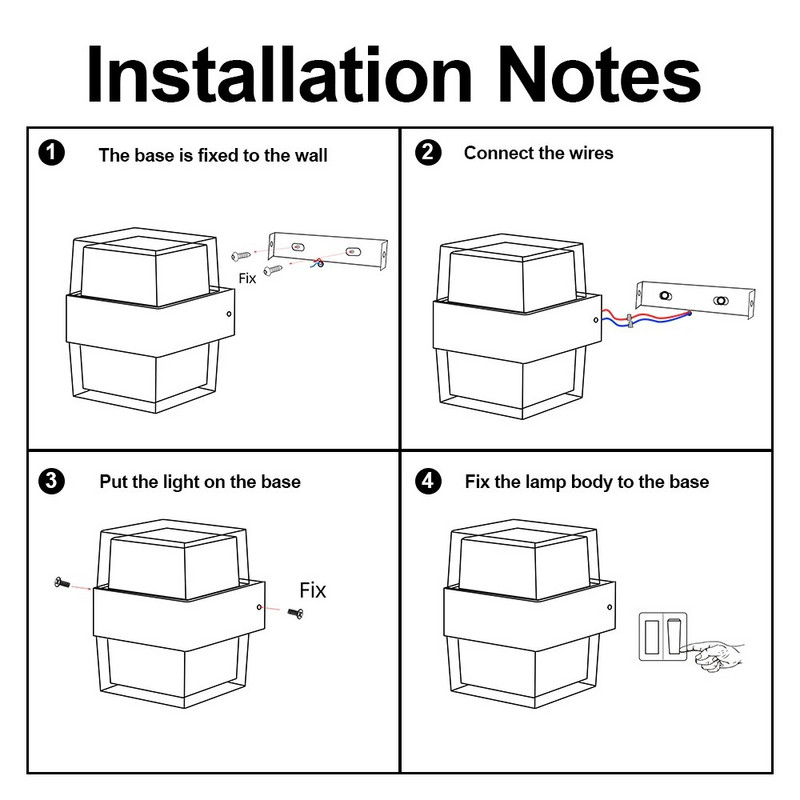 Installation Notes

1 The base is fixed to the wall

Fix

2 Connect the wires

3 Put the light on the base

Fix

4 Fix the lamp body to the base