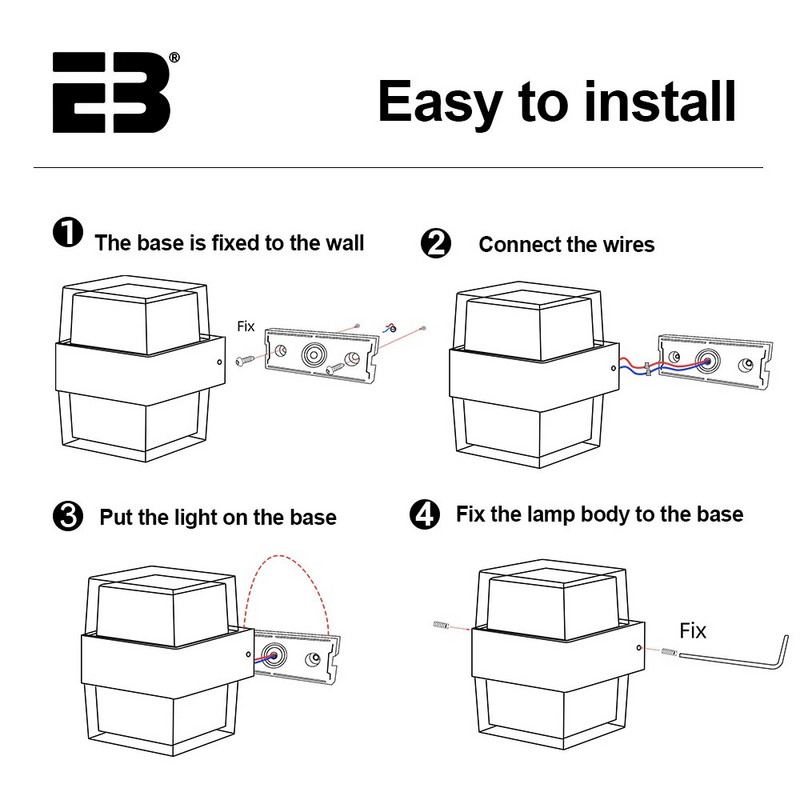 EB®

Easy to install

❶ The base is fixed to the wall

Fix

❷ Connect the wires

❸ Put the light on the base

❹ Fix the lamp body to the base

Fix