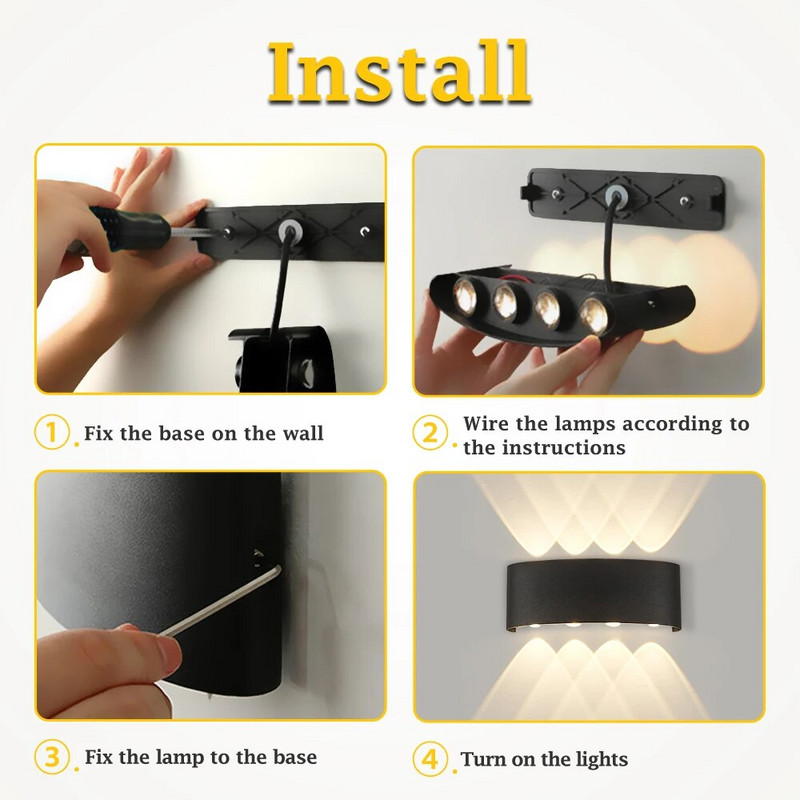 Install

1. Fix the base on the wall

2. Wire the lamps according to the instructions

3. Fix the lamp to the base

4. Turn on the lights