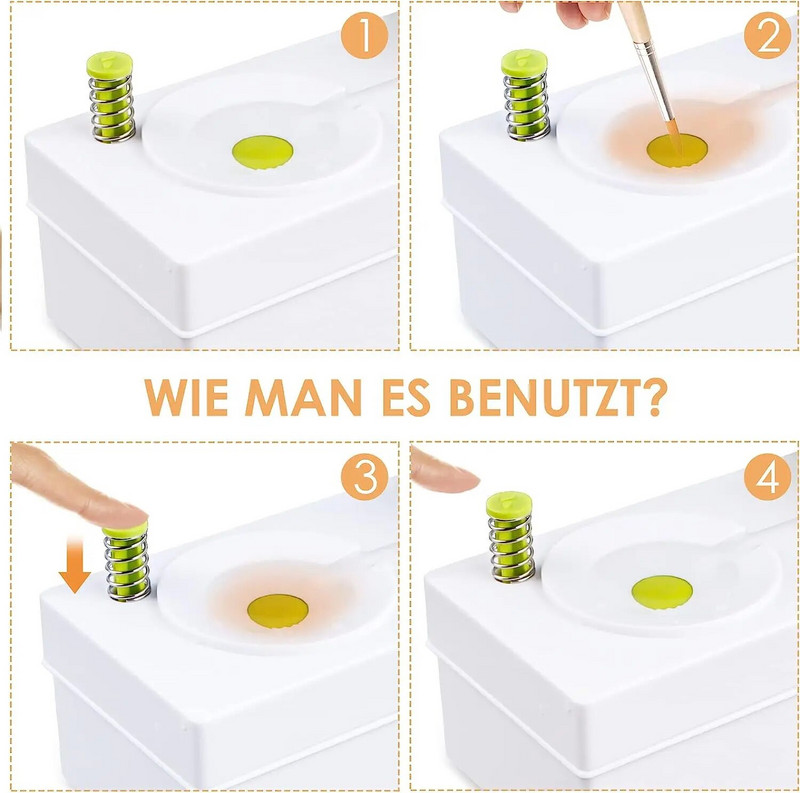 1

2

WIE MAN ES BENUTZT?

3

4