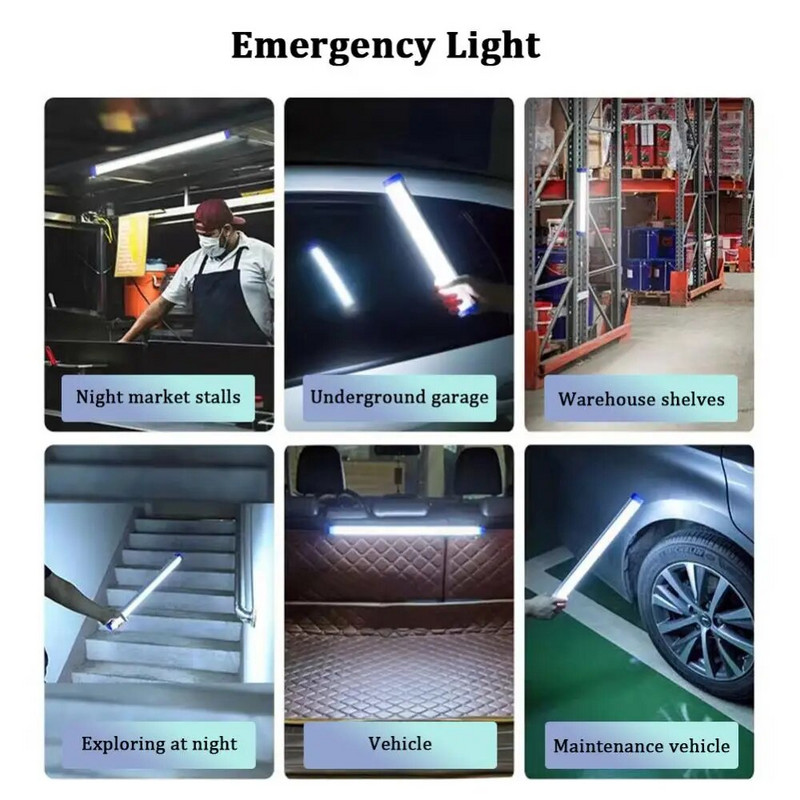 Emergency Light

Night market stalls

Underground garage

Warehouse shelves

Exploring at night

Vehicle

Maintenance vehicle