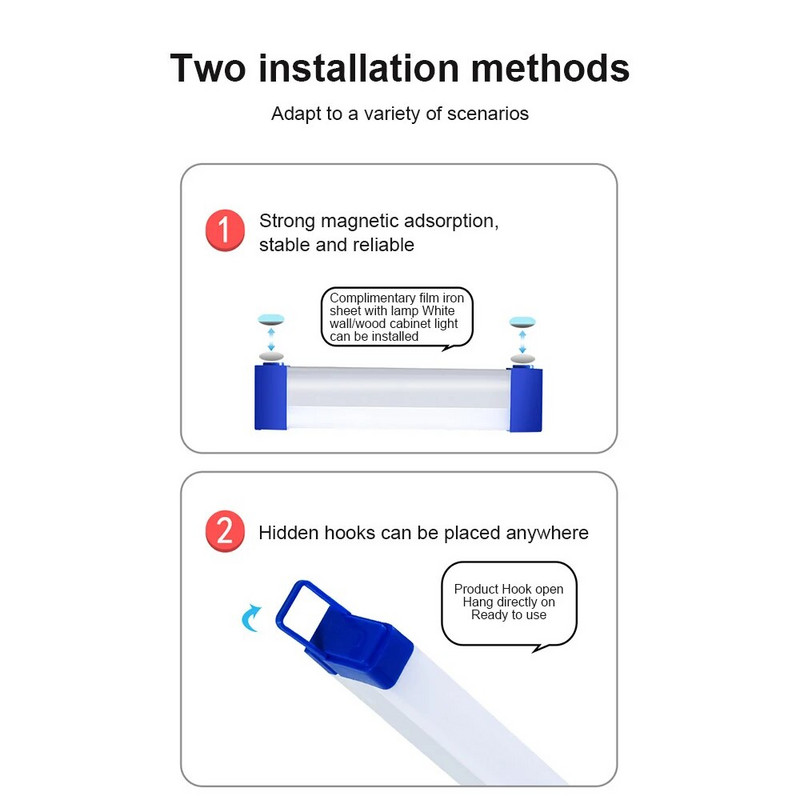 Two installation methods

Adapt to a variety of scenarios

1 Strong magnetic adsorption, stable and reliable

Complimentary film iron sheet with lamp White wall/wood cabinet light can be installed

2 Hidden hooks can be placed anywhere

Product Hook open
Hang directly on
Ready to use