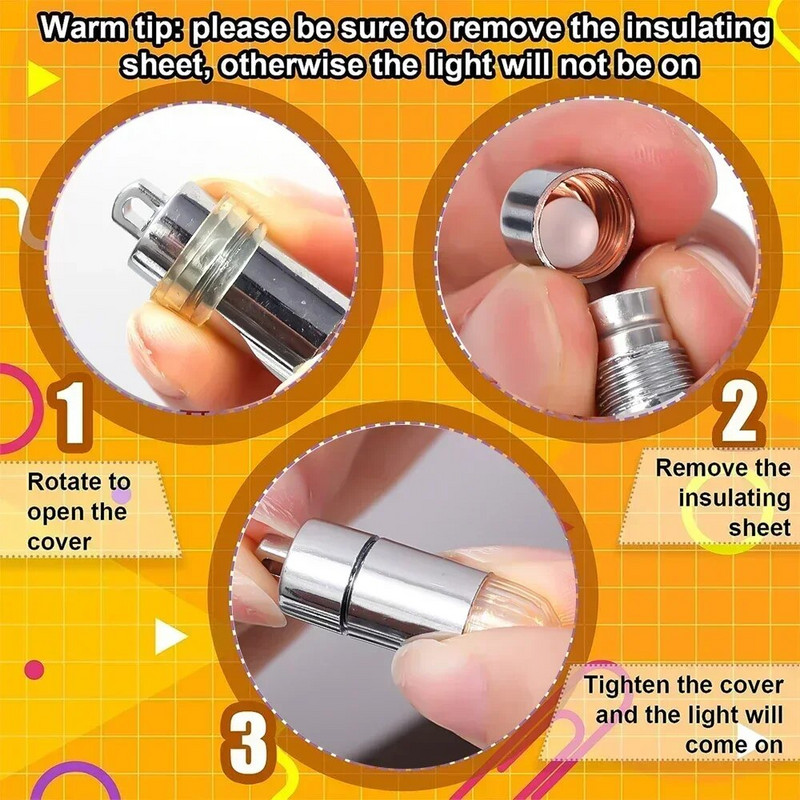 Warm tip: please be sure to remove the insulating sheet, otherwise the light will not be on

1

Rotate to open the cover

2

Remove the insulating sheet

3

Tighten the cover and the light will come on