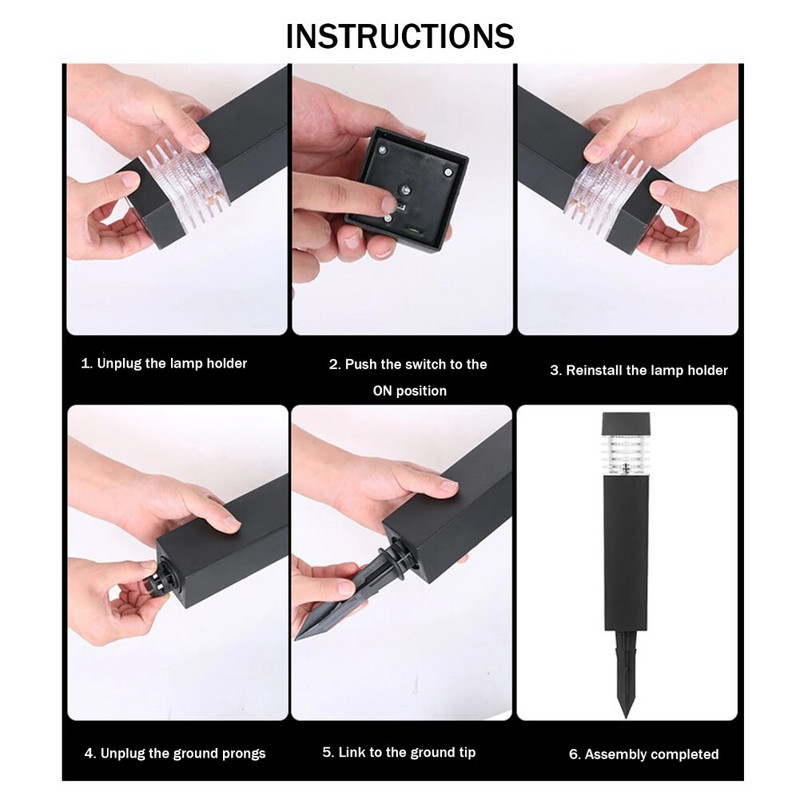 INSTRUCTIONS

1. Unplug the lamp holder

2. Push the switch to the ON position

3. Reinstall the lamp holder

4. Unplug the ground prongs

5. Link to the ground tip

6. Assembly completed