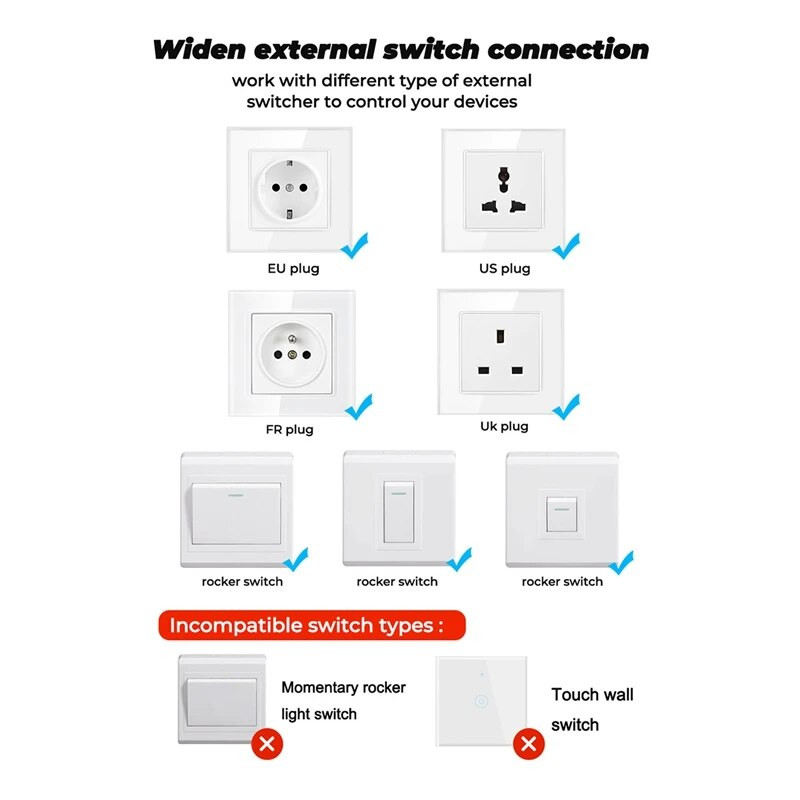 Widen external switch connection

work with different type of external switcher to control your devices

EU plug

US plug

FR plug

Uk plug

rocker switch

rocker switch

rocker switch

Incompatible switch types :

Momentary rocker light switch

Touch wall switch