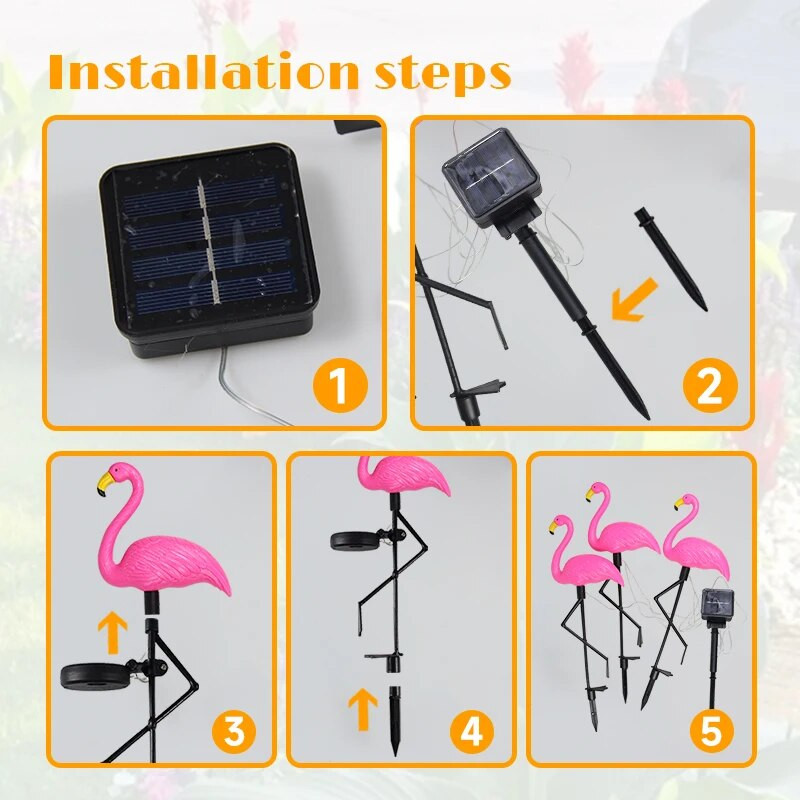 Installation steps

1

2

3

4

5