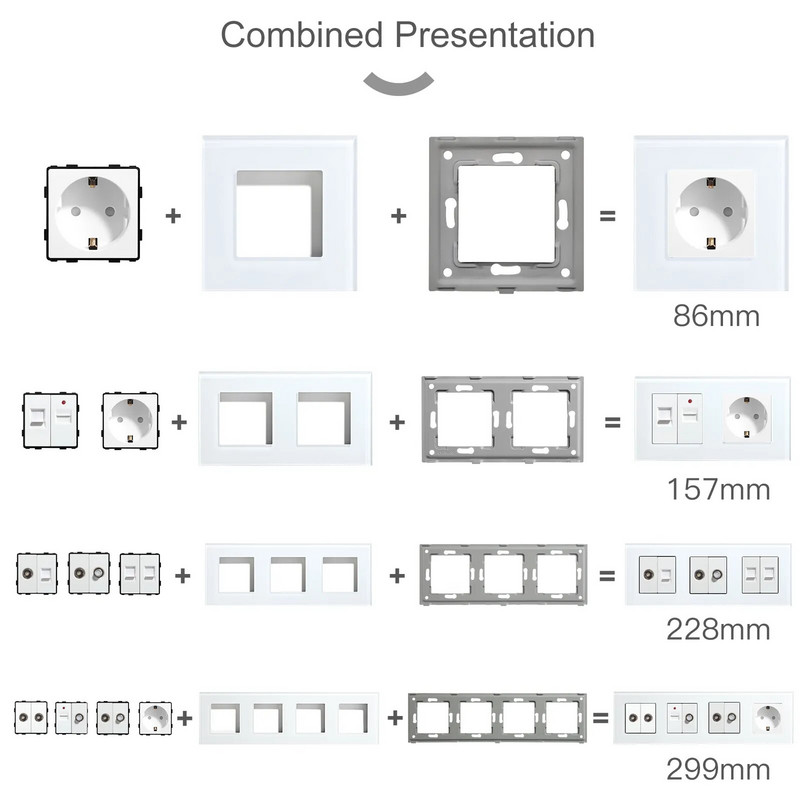 Combined Presentation

+ + =

86mm

+ + =

157mm

+ + =

228mm

+ + =

299mm