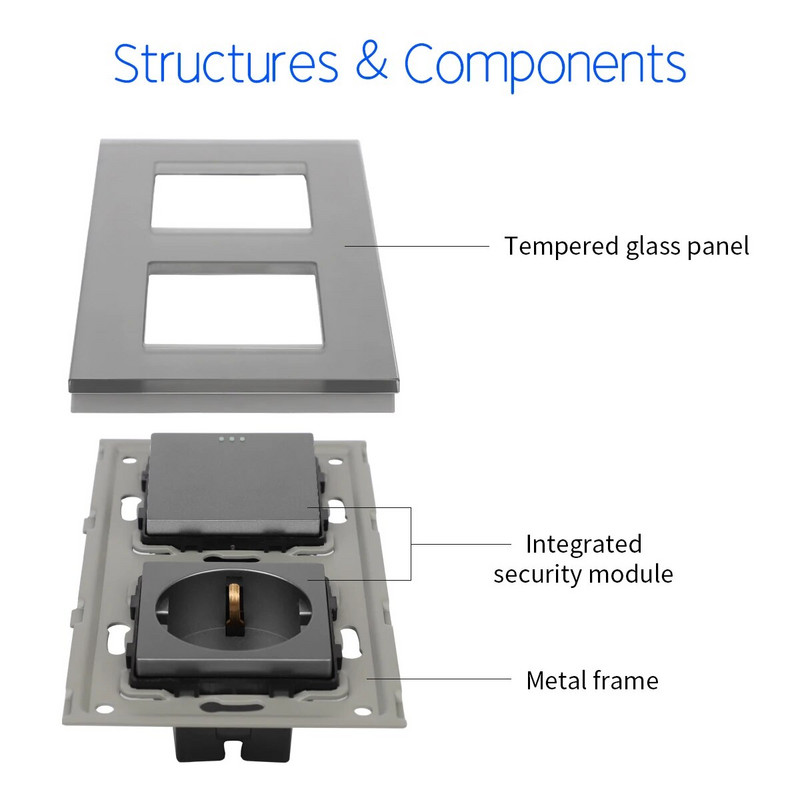 Structures & Components

Tempered glass panel

Integrated security module

Metal frame