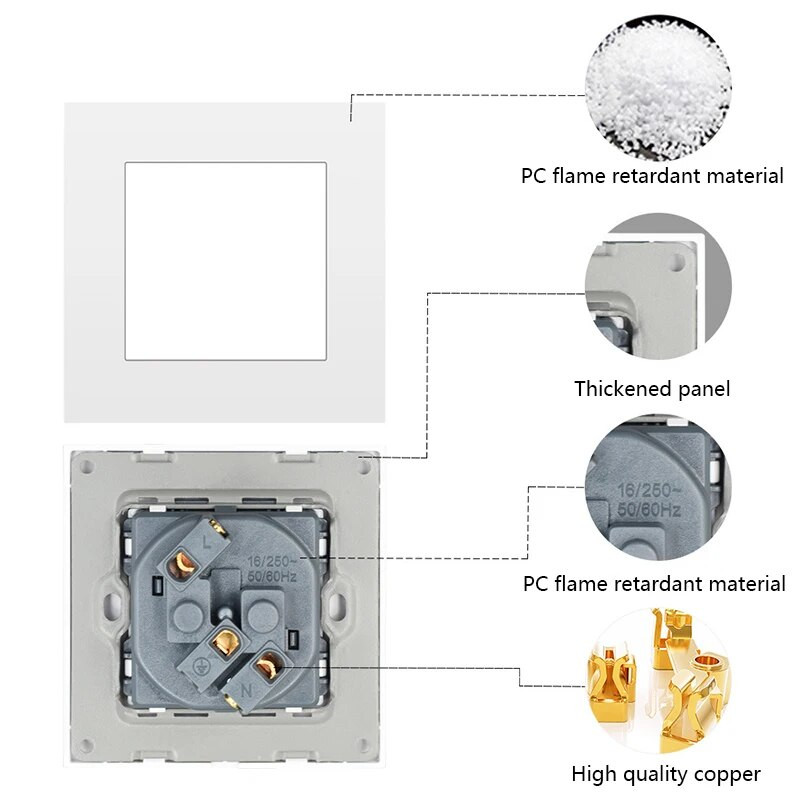 PC flame retardant material

Thickened panel

16/250~
50/60Hz

PC flame retardant material

High quality copper

L
16/250~
50/60Hz
N