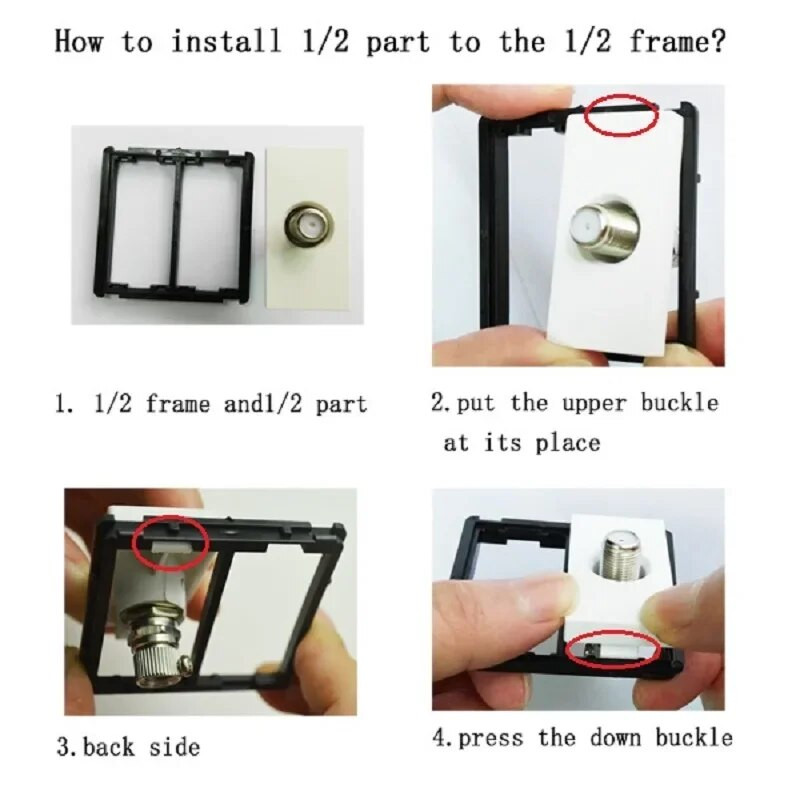 How to install 1/2 part to the 1/2 frame?

1. 1/2 frame and1/2 part

2. put the upper buckle at its place

3. back side

4. press the down buckle