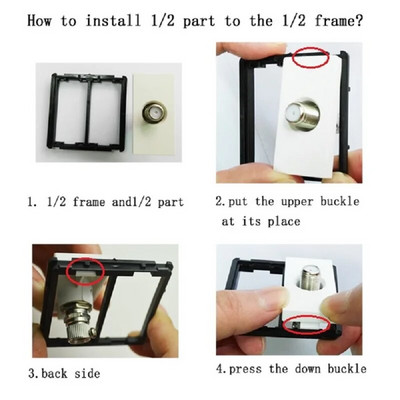 How to install 1/2 part to the 1/2 frame?

1. 1/2 frame and1/2 part

2.put the upper buckle at its place

3.back side

4.press the down buckle