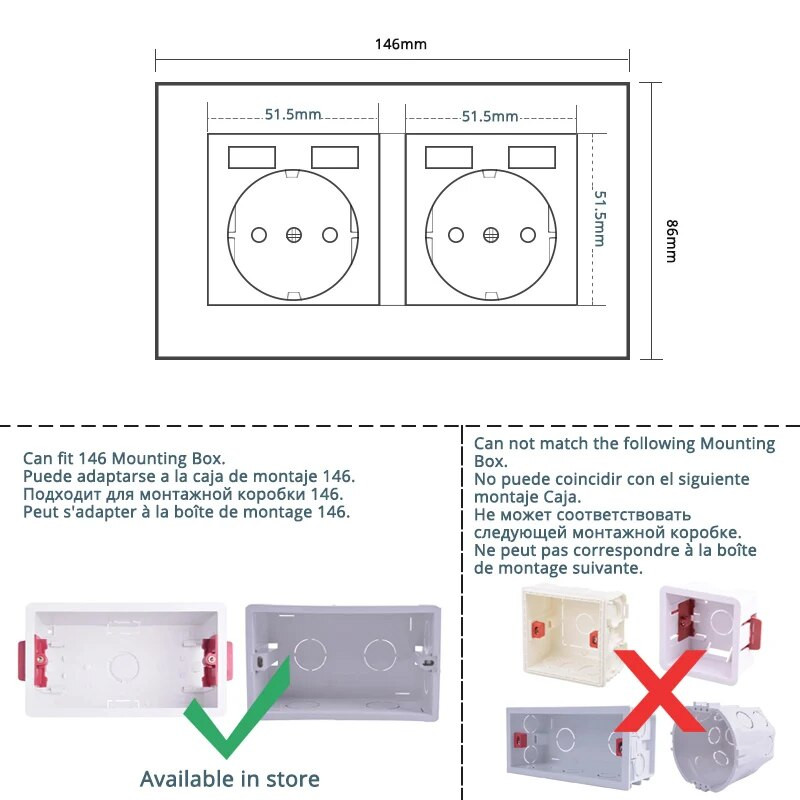 146mm

51.5mm

51.5mm

51.5mm

86mm

Can fit 146 Mounting Box.
Puede adaptarse a la caja de montaje 146.
Подходит для монтажной коробки 146.
Peut s'adapter à la boîte de montage 146.

Available in store

Can not match the following Mounting Box.
No puede coincidir con el siguiente montaje Caja.
Не может соответствовать следующей монтажной коробке.
Ne peut pas correspondre à la boîte de montage suivante.