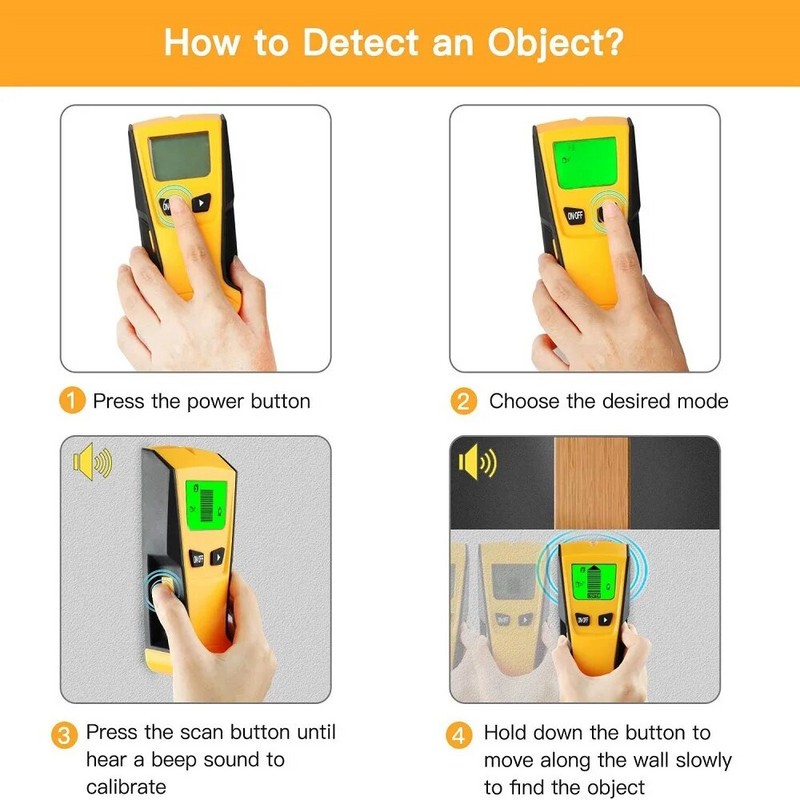 How to Detect an Object?

ON/OFF

ON/OFF

1 Press the power button

2 Choose the desired mode

ON/OFF

ON/OFF

3 Press the scan button until hear a beep sound to calibrate

4 Hold down the button to move along the wall slowly to find the object