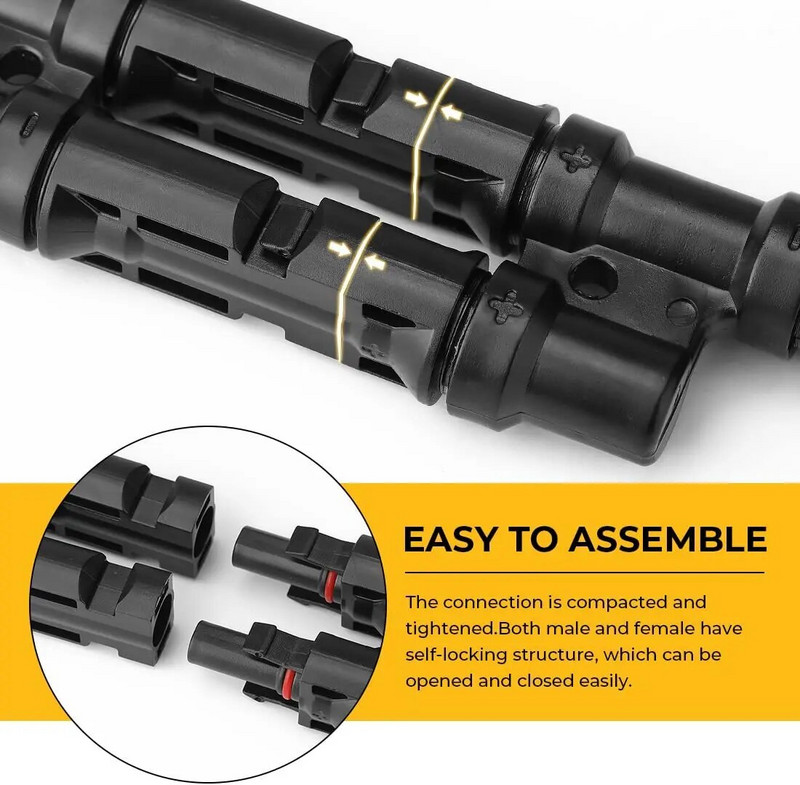 EASY TO ASSEMBLE

The connection is compacted and tightened.Both male and female have self-locking structure, which can be opened and closed easily.