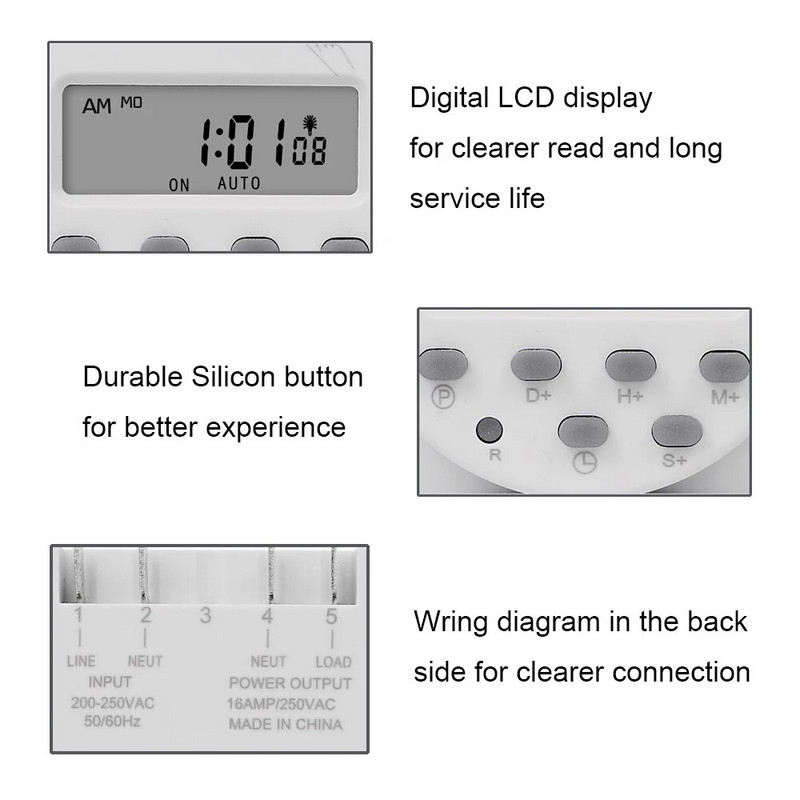 AM MO
1:01 08
ON AUTO

Digital LCD display
for clearer read and long
service life

Durable Silicon button
for better experience

P D+ H+ M+
R S+

1 2 3 4 5
LINE NEUT NEUT LOAD
INPUT
200-250VAC
50/60Hz
POWER OUTPUT
16AMP/250VAC
MADE IN CHINA

Wring diagram in the back
side for clearer connection