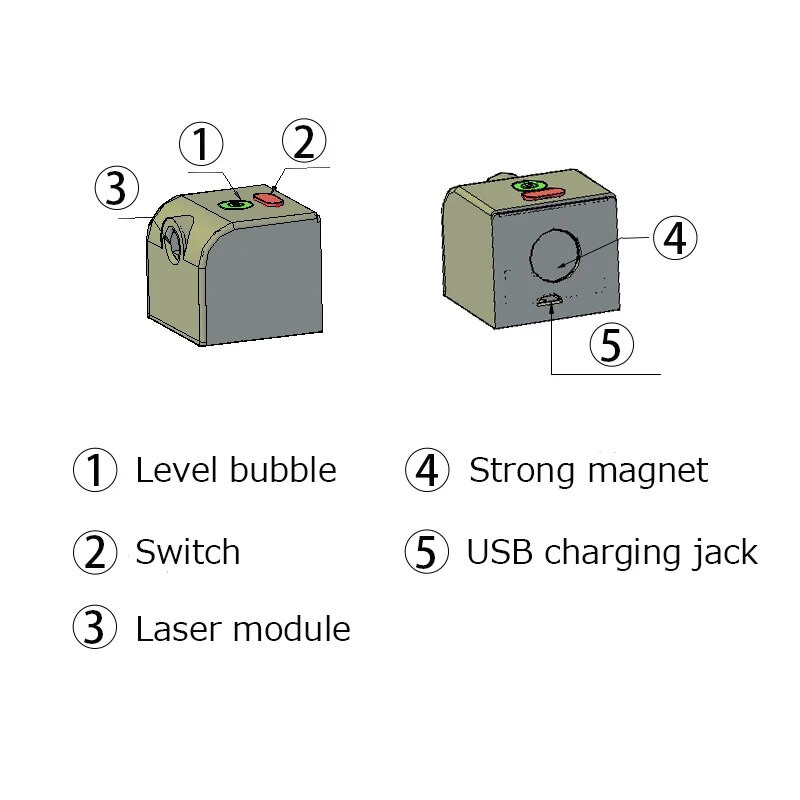 ①
②
③
④
⑤

① Level bubble
② Switch
③ Laser module
④ Strong magnet
⑤ USB charging jack