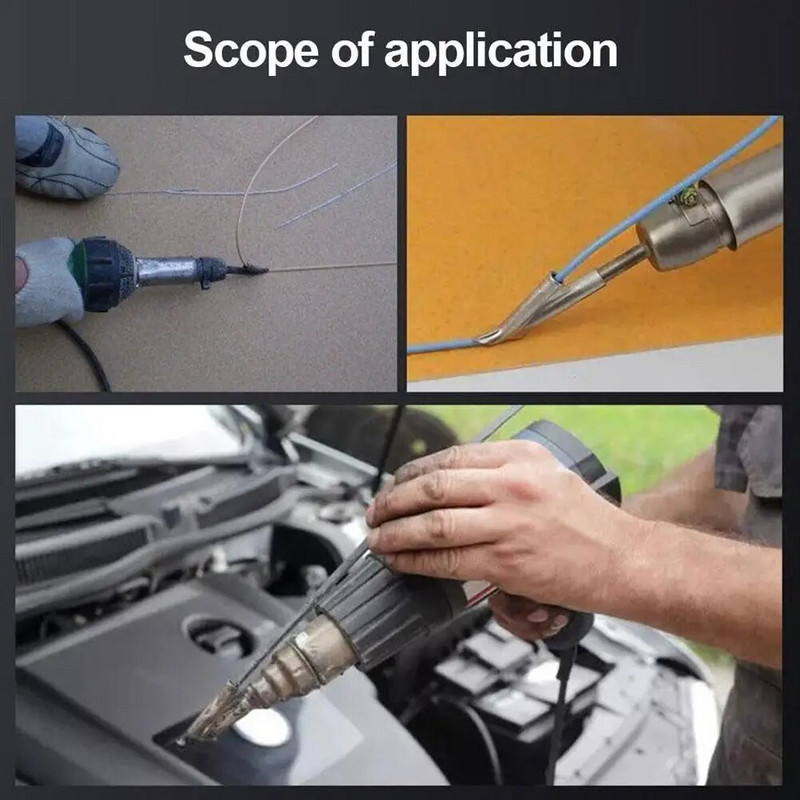 Scope of application