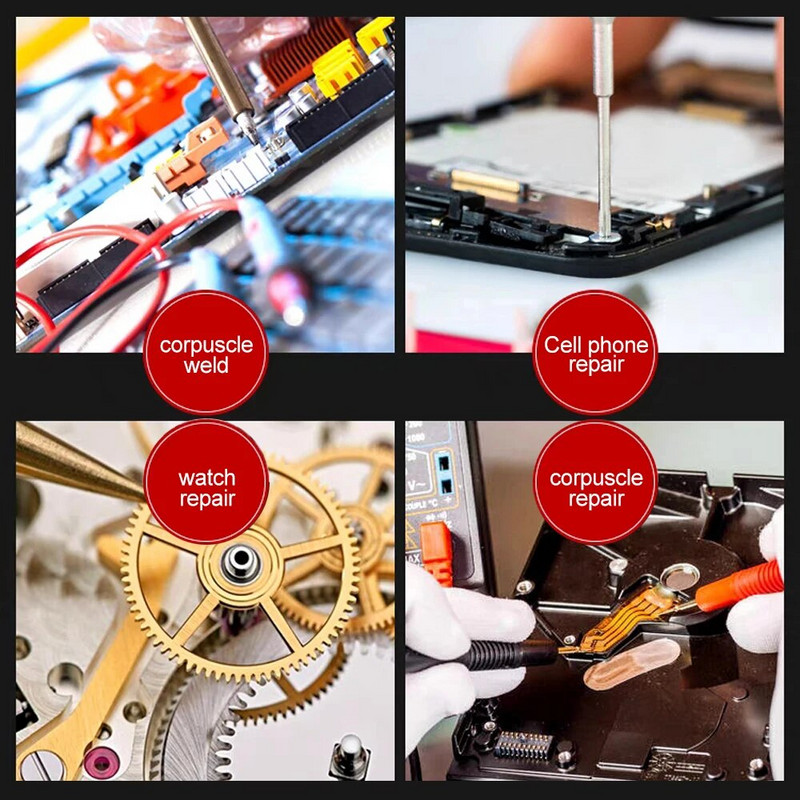 corpuscle weld

Cell phone repair

watch repair

corpuscle repair