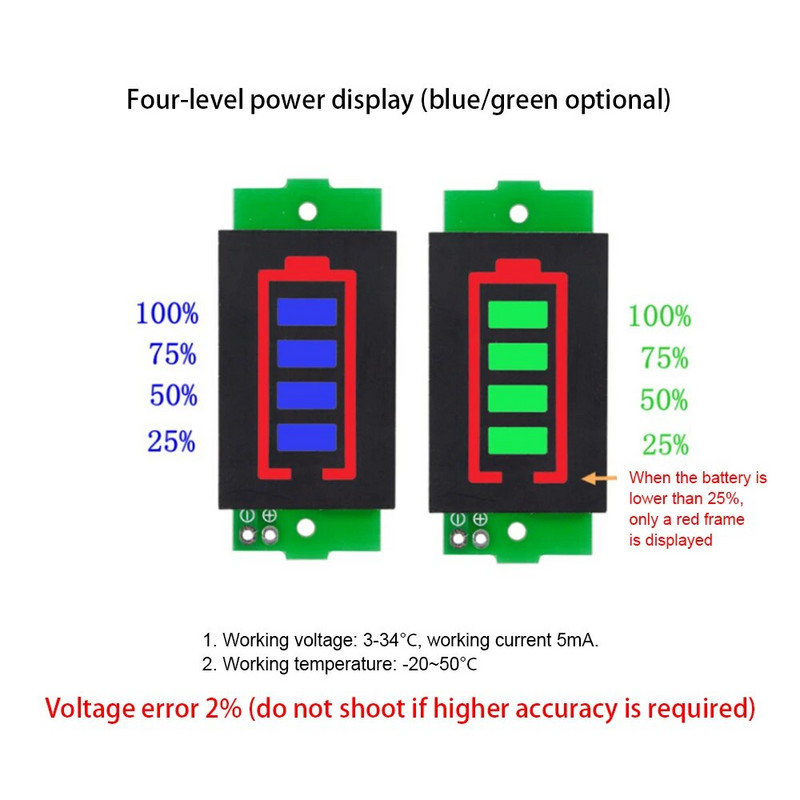 Four-level power display (blue/green optional)

100%
75%
50%
25%

100%
75%
50%
25%

When the battery is lower than 25%, only a red frame is displayed

1. Working voltage: 3-34°C, working current 5mA.
2. Working temperature: -20~50°C

Voltage error 2% (do not shoot if higher accuracy is required)