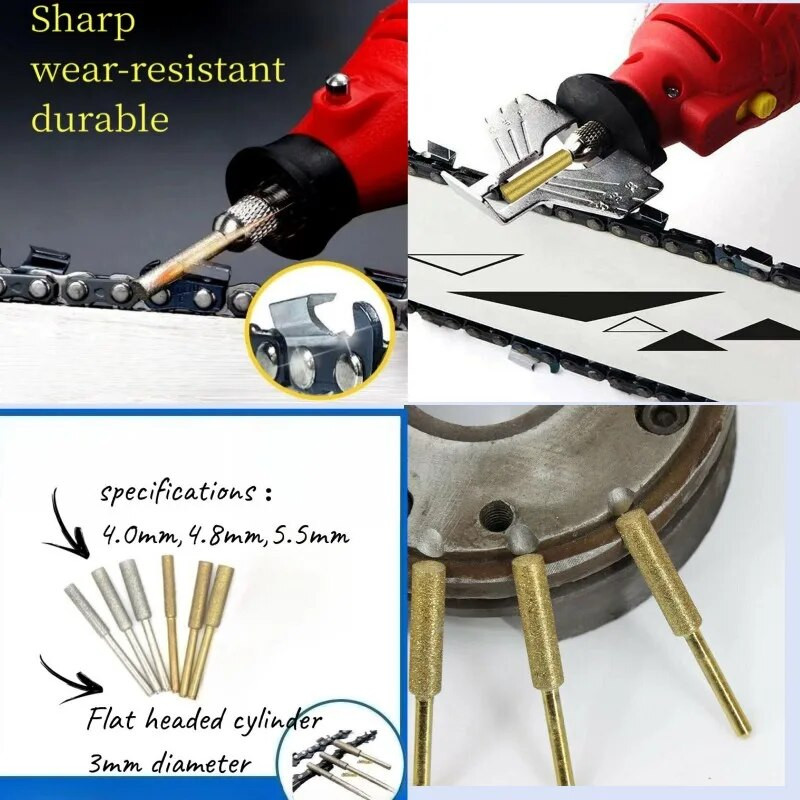 Sharp
wear-resistant
durable

specifications :
4.0mm, 4.8mm, 5.5mm

Flat headed cylinder
3mm diameter