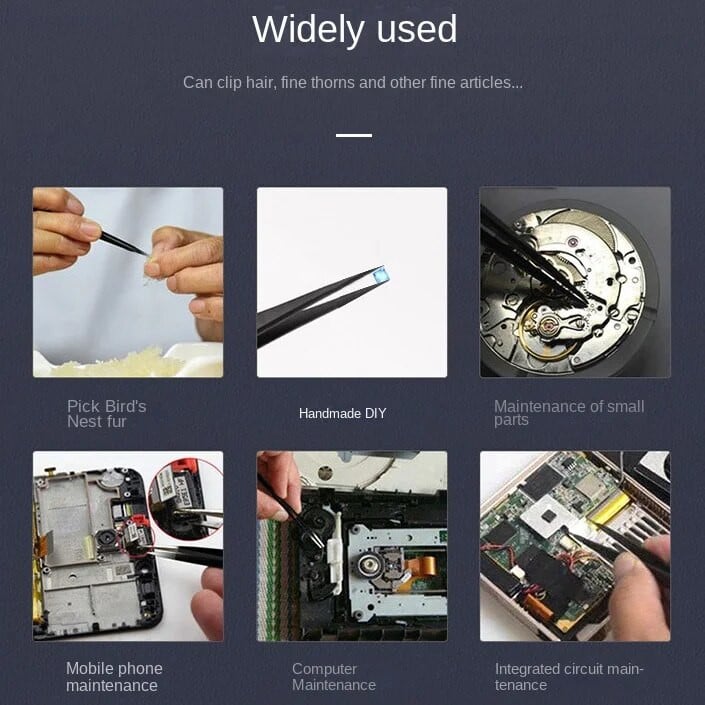 Widely used

Can clip hair, fine thorns and other fine articles...

Pick Bird's Nest fur

Handmade DIY

Maintenance of small parts

Mobile phone maintenance

Computer Maintenance

Integrated circuit maintenance