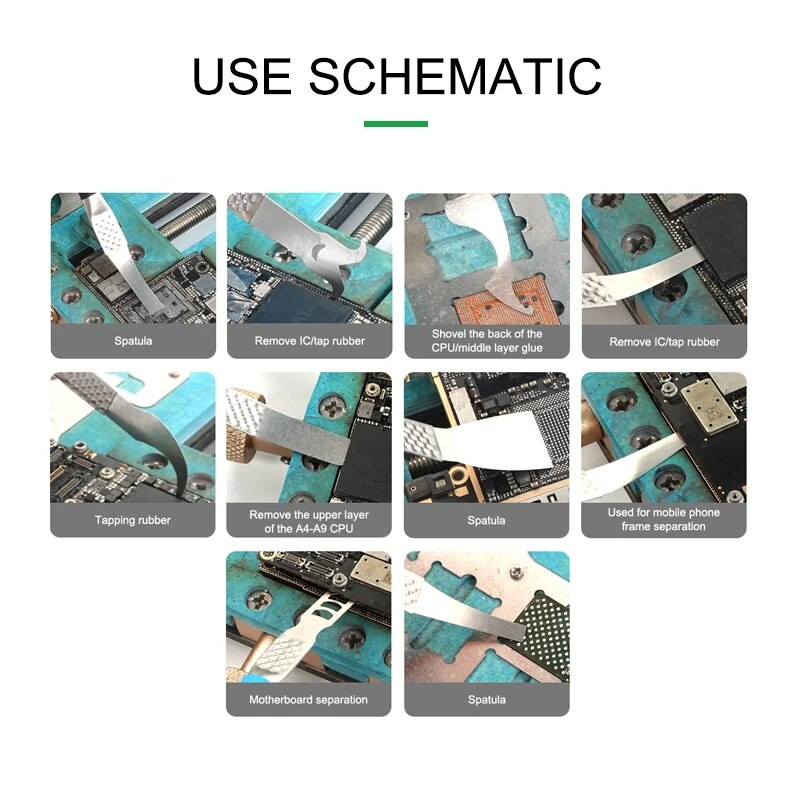 USE SCHEMATIC

Spatula

Remove IC/tap rubber

Shovel the back of the CPU/middle layer glue

Remove IC/tap rubber

Tapping rubber

Remove the upper layer of the A4-A9 CPU

Spatula

Used for mobile phone frame separation

Motherboard separation

Spatula