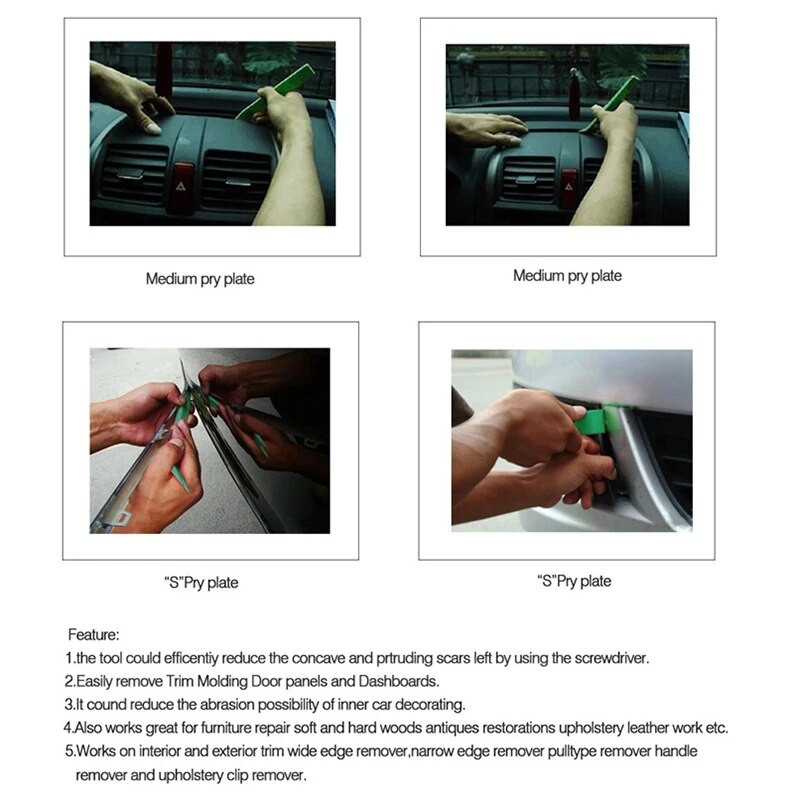 Medium pry plate

Medium pry plate

"S"Pry plate

"S"Pry plate

Feature:
1.the tool could efficentiy reduce the concave and prtruding scars left by using the screwdriver.
2.Easily remove Trim Molding Door panels and Dashboards.
3.It cound reduce the abrasion possibility of inner car decorating.
4.Also works great for furniture repair soft and hard woods antiques restorations upholstery leather work etc.
5.Works on interior and exterior trim wide edge remover,narrow edge remover pulltype remover handle remover and upholstery clip remover.