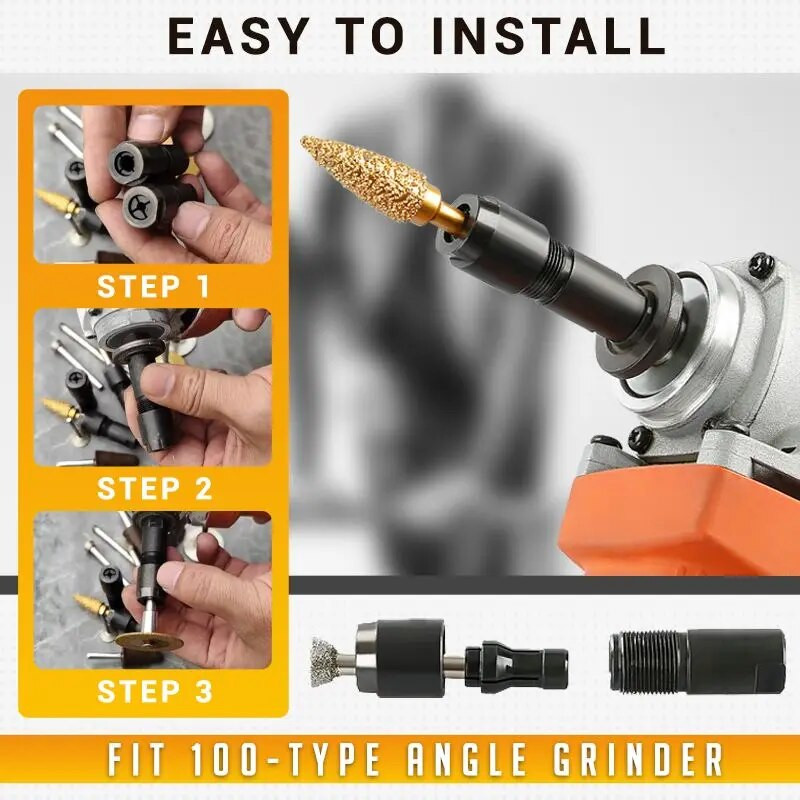 EASY TO INSTALL

STEP 1

STEP 2

STEP 3

FIT 100-TYPE ANGLE GRINDER