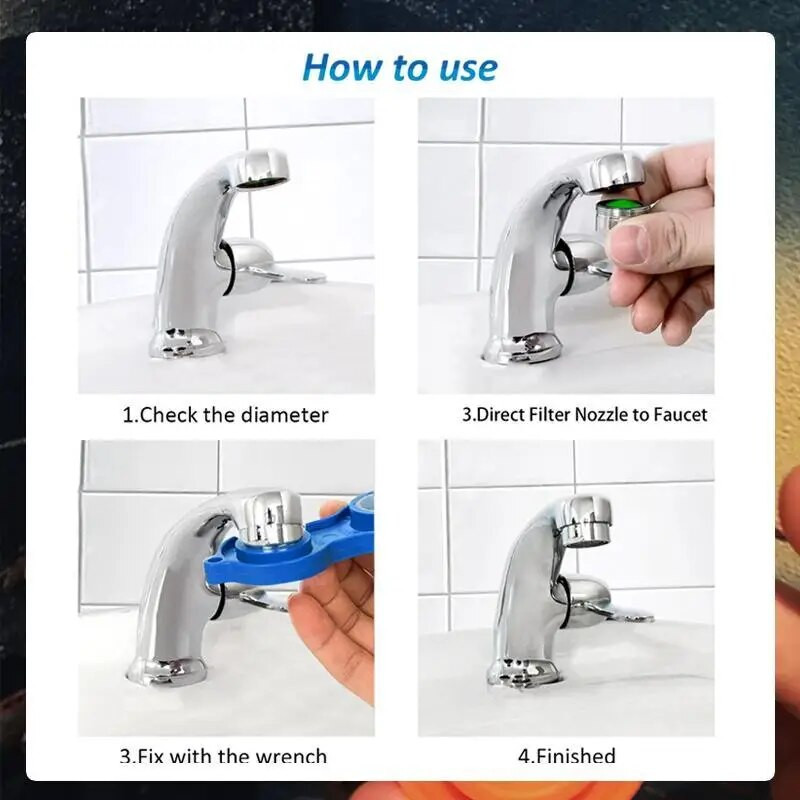 How to use

1.Check the diameter

3.Direct Filter Nozzle to Faucet

3.Fix with the wrench

4.Finished