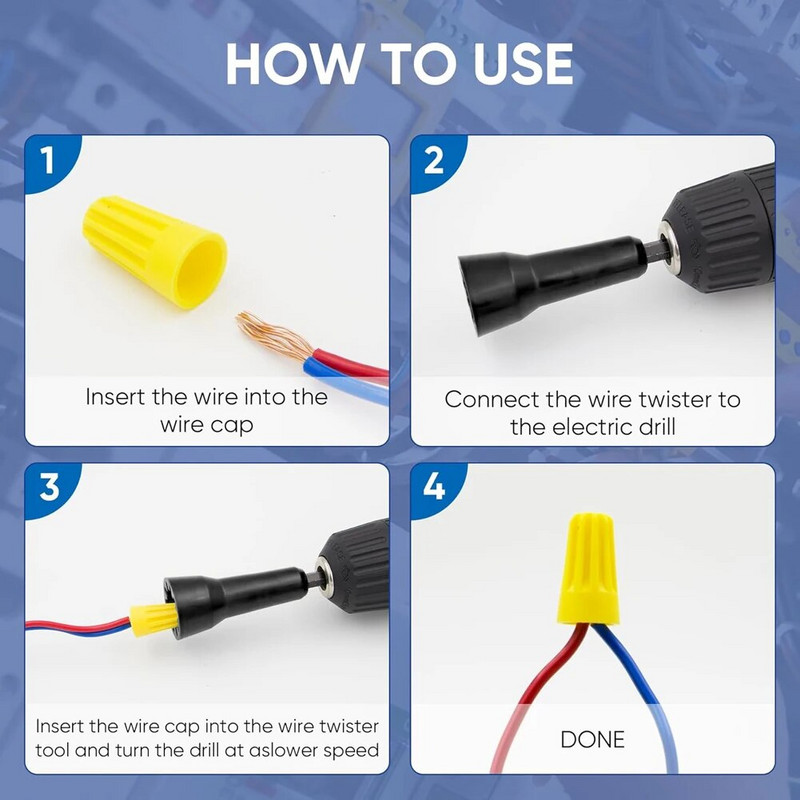 HOW TO USE

1

Insert the wire into the wire cap

2

Connect the wire twister to the electric drill

3

Insert the wire cap into the wire twister tool and turn the drill at aslower speed

4

DONE