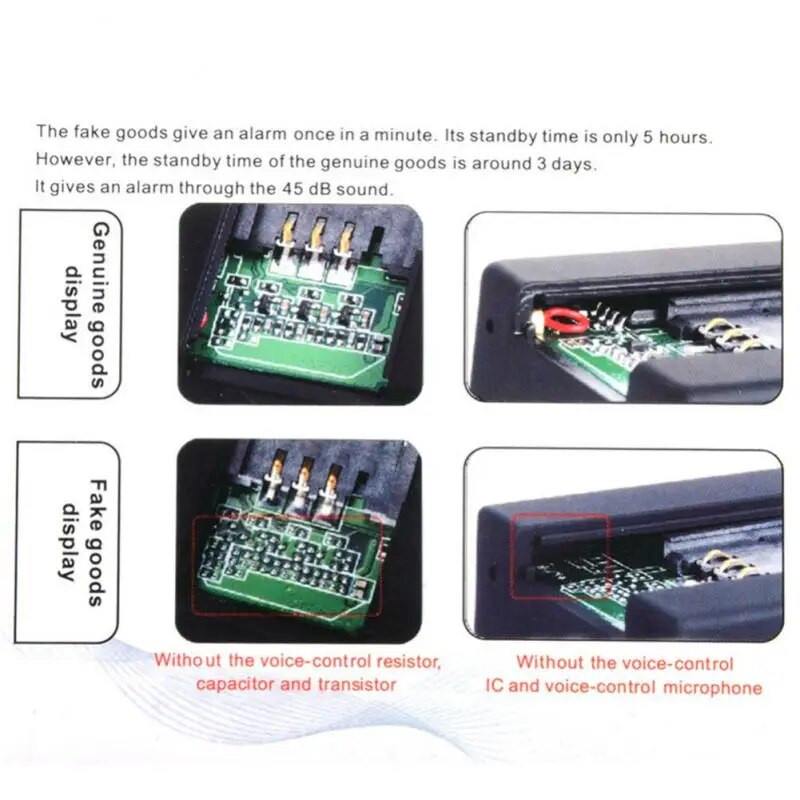 The fake goods give an alarm once in a minute. Its standby time is only 5 hours. However, the standby time of the genuine goods is around 3 days. It gives an alarm through the 45 dB sound.

Genuine goods display

Fake goods display

Without the voice-control resistor, capacitor and transistor

Without the voice-control IC and voice-control microphone