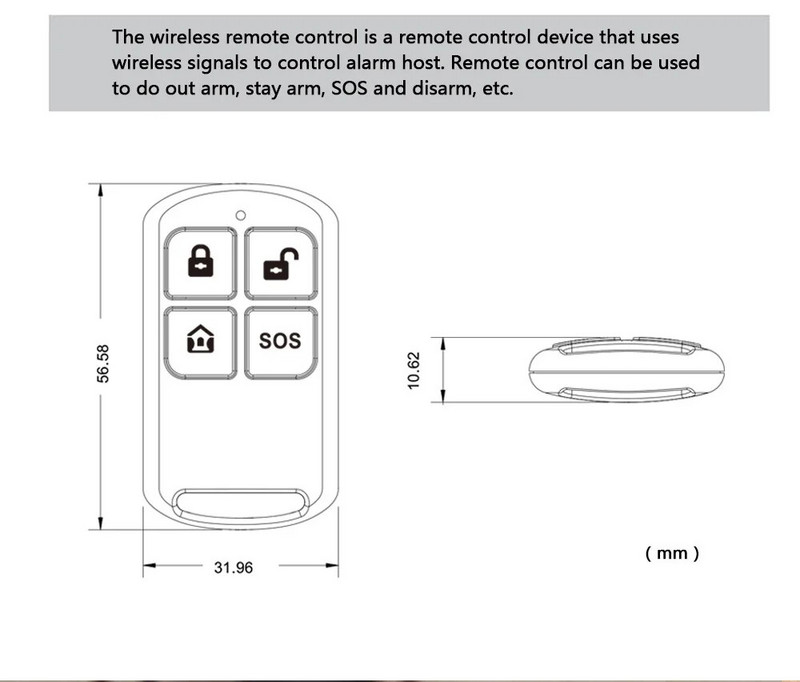 The wireless remote control is a remote control device that uses wireless signals to control alarm host. Remote control can be used to do out arm, stay arm, SOS and disarm, etc.

SOS

56.58

31.96

10.62

( mm )