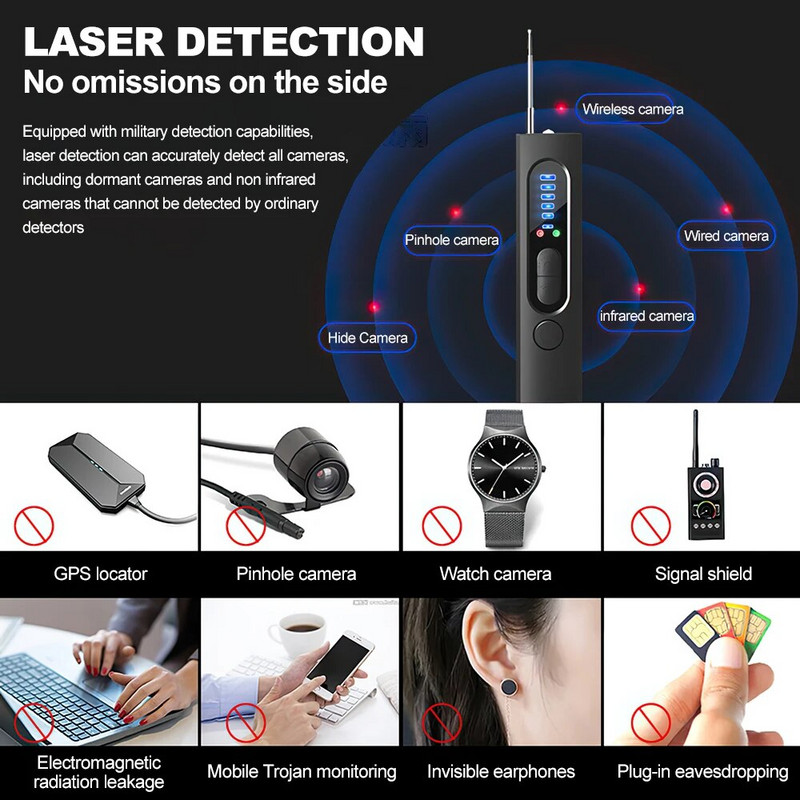 LASER DETECTION
No omissions on the side

Equipped with military detection capabilities, laser detection can accurately detect all cameras, including dormant cameras and non infrared cameras that cannot be detected by ordinary detectors

Wireless camera
Pinhole camera
Wired camera
infrared camera
Hide Camera

GPS locator
Pinhole camera
Watch camera
Signal shield

Electromagnetic radiation leakage
Mobile Trojan monitoring
Invisible earphones
Plug-in eavesdropping