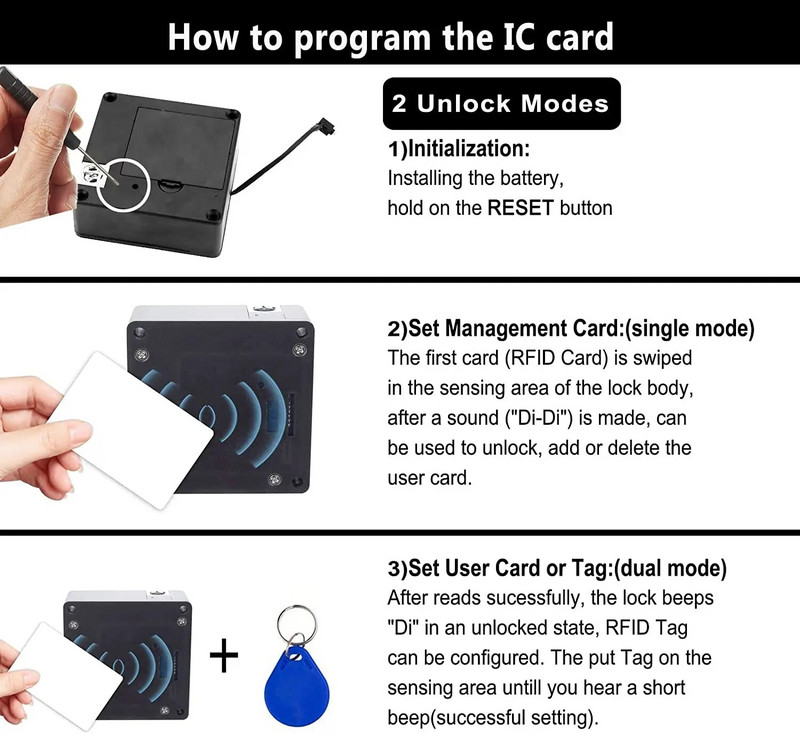 How to program the IC card

2 Unlock Modes

1)Initialization:
Installing the battery, hold on the RESET button

2)Set Management Card:(single mode)
The first card (RFID Card) is swiped in the sensing area of the lock body, after a sound ("Di-Di") is made, can be used to unlock, add or delete the user card.

3)Set User Card or Tag:(dual mode)
After reads sucessfully, the lock beeps "Di" in an unlocked state, RFID Tag can be configured. The put Tag on the sensing area untill you hear a short beep(successful setting).

+