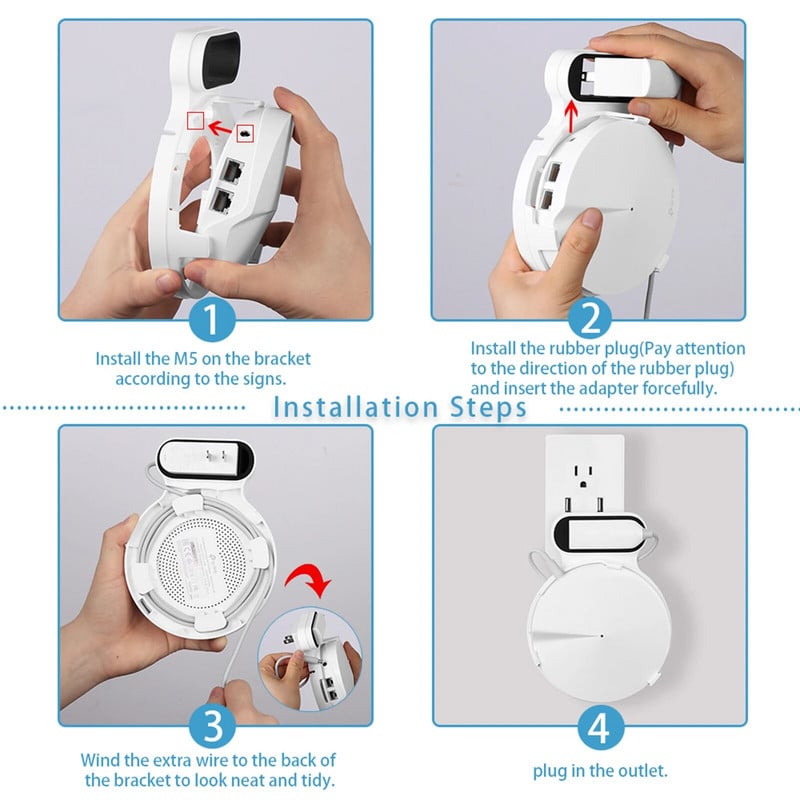 1

Install the M5 on the bracket according to the signs.

2

Install the rubber plug(Pay attention to the direction of the rubber plug) and insert the adapter forcefully.

Installation Steps

3

Wind the extra wire to the back of the bracket to look neat and tidy.

4

plug in the outlet.