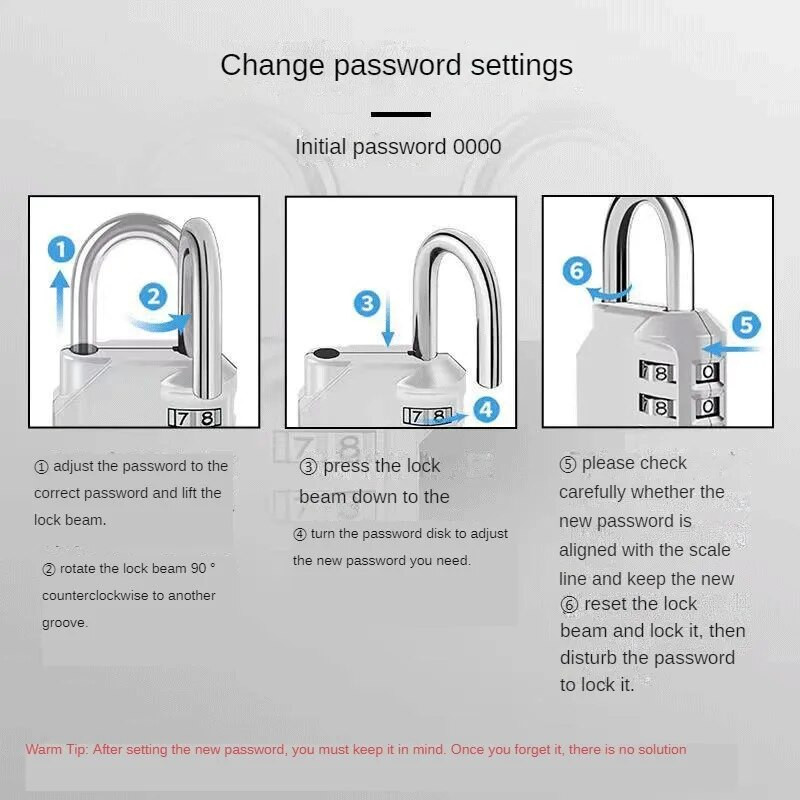 Change password settings

Initial password 0000

1

2

7 8

3

7 8

4

6

5

8 0

8 0

① adjust the password to the correct password and lift the lock beam.

② rotate the lock beam 90 ° counterclockwise to another groove.

③ press the lock beam down to the

④ turn the password disk to adjust the new password you need.

⑤ please check carefully whether the new password is aligned with the scale line and keep the new

⑥ reset the lock beam and lock it, then disturb the password to lock it.

Warm Tip: After setting the new password, you must keep it in mind. Once you forget it, there is no solution