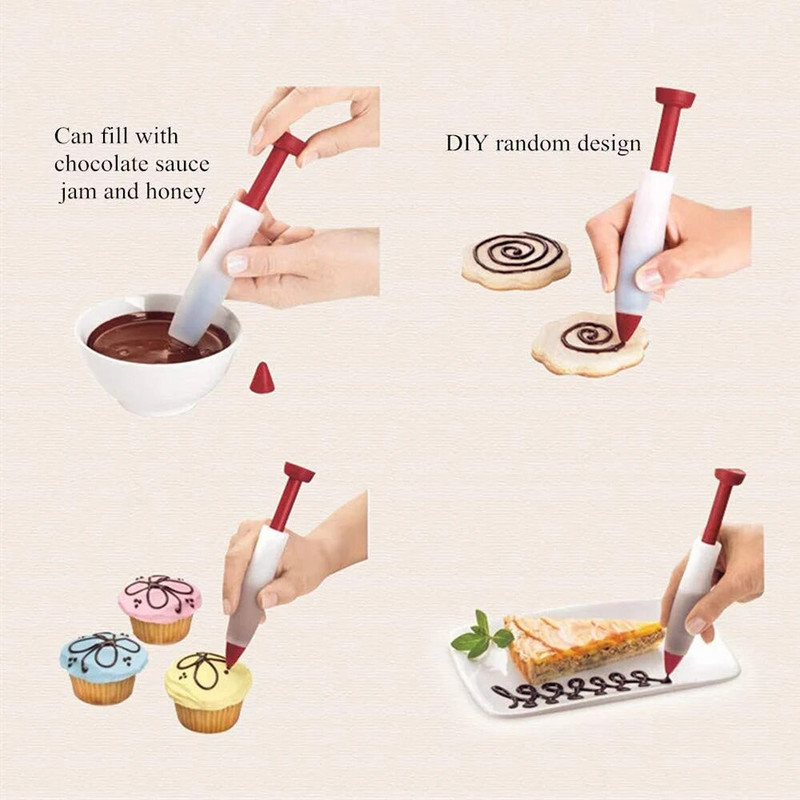 Can fill with chocolate sauce jam and honey

DIY random design