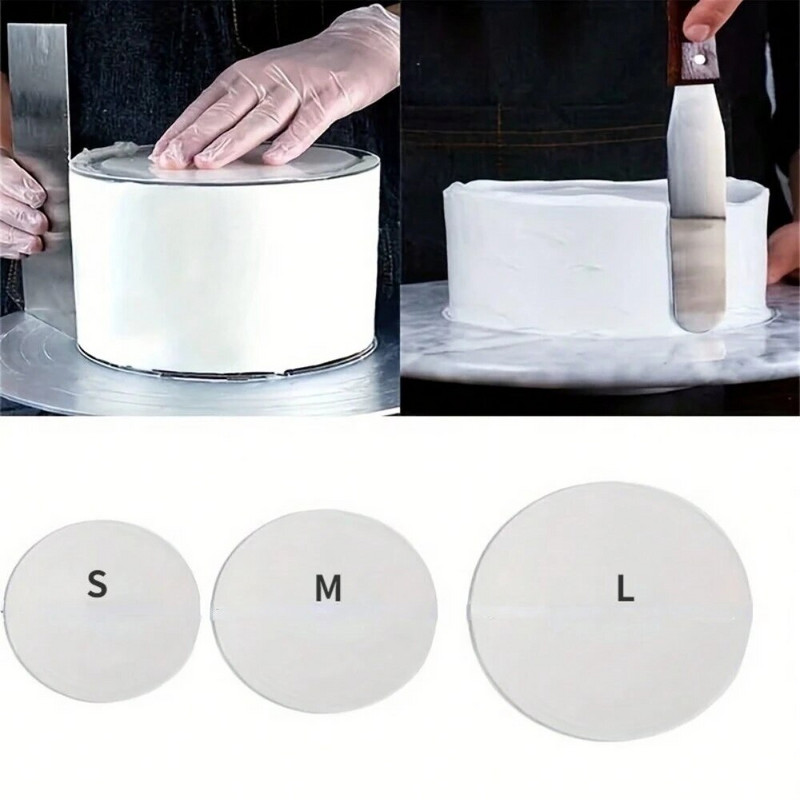 S

M

L