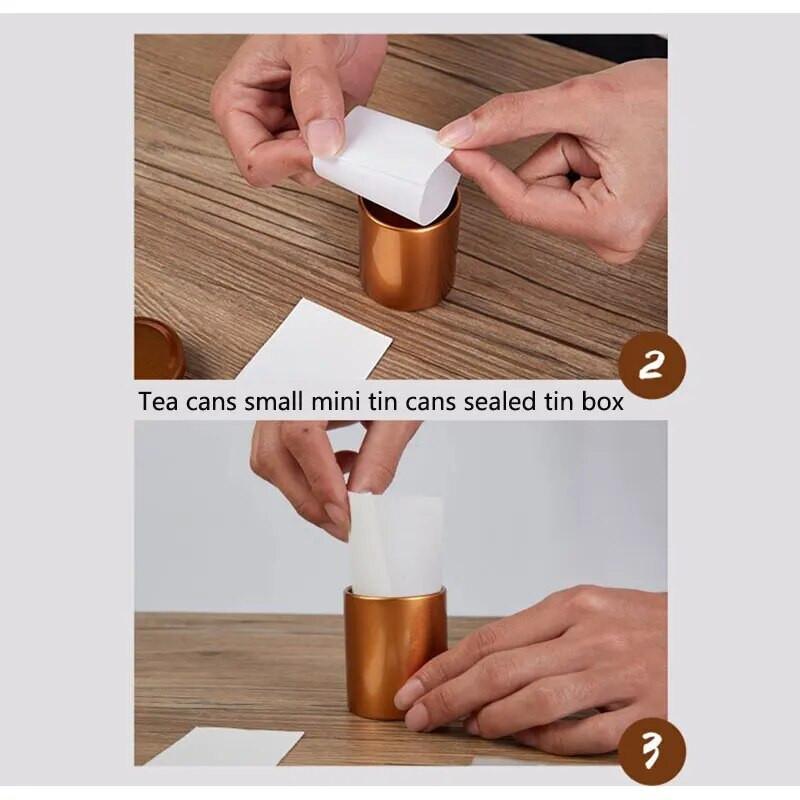 2

Tea cans small mini tin cans sealed tin box

3