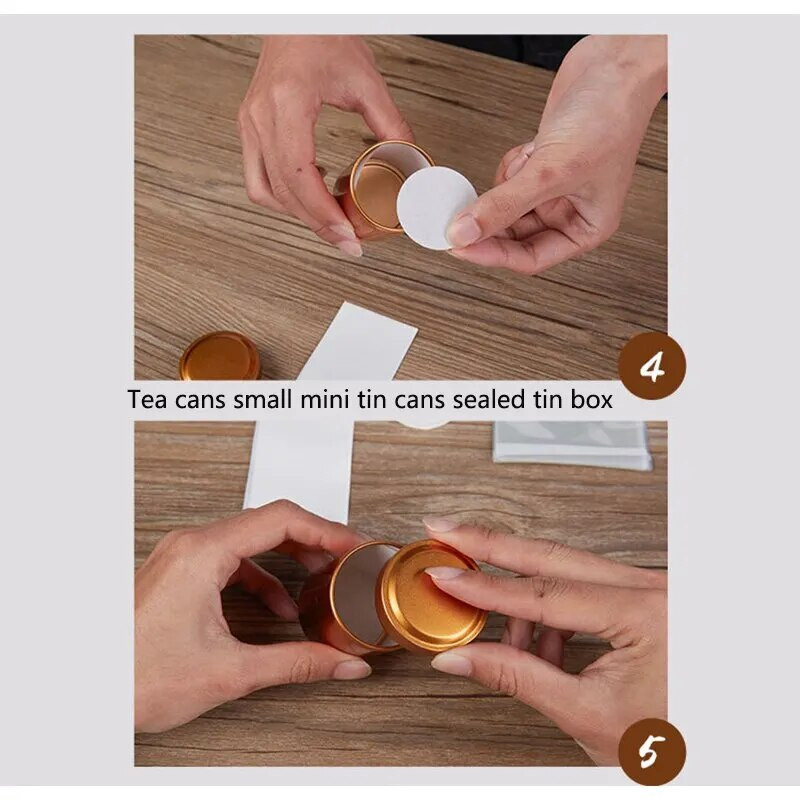 4

Tea cans small mini tin cans sealed tin box

5