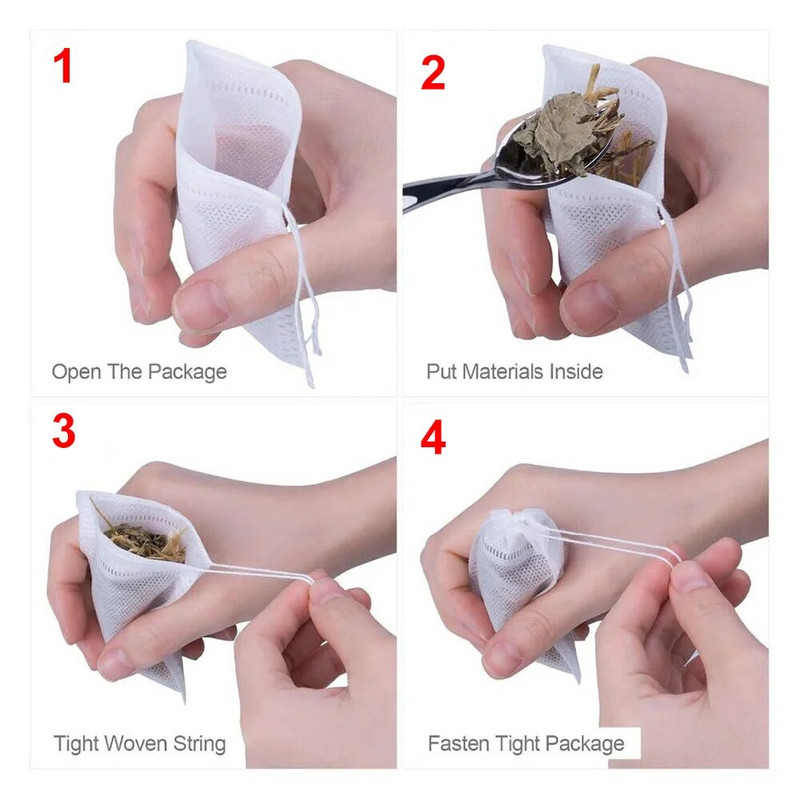 1

Open The Package

2

Put Materials Inside

3

Tight Woven String

4

Fasten Tight Package