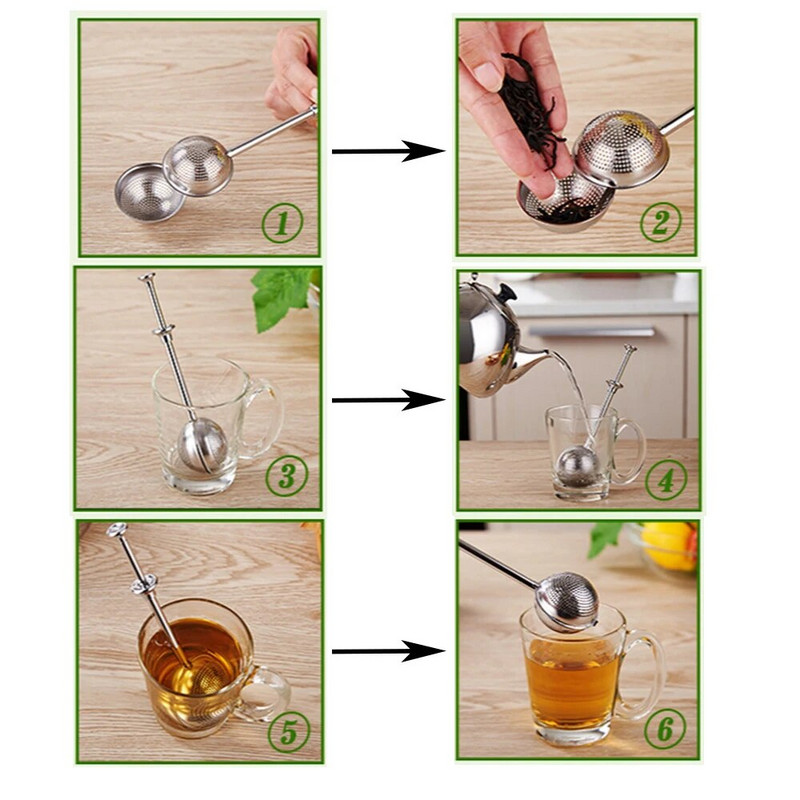 1

2

3

4

5

6