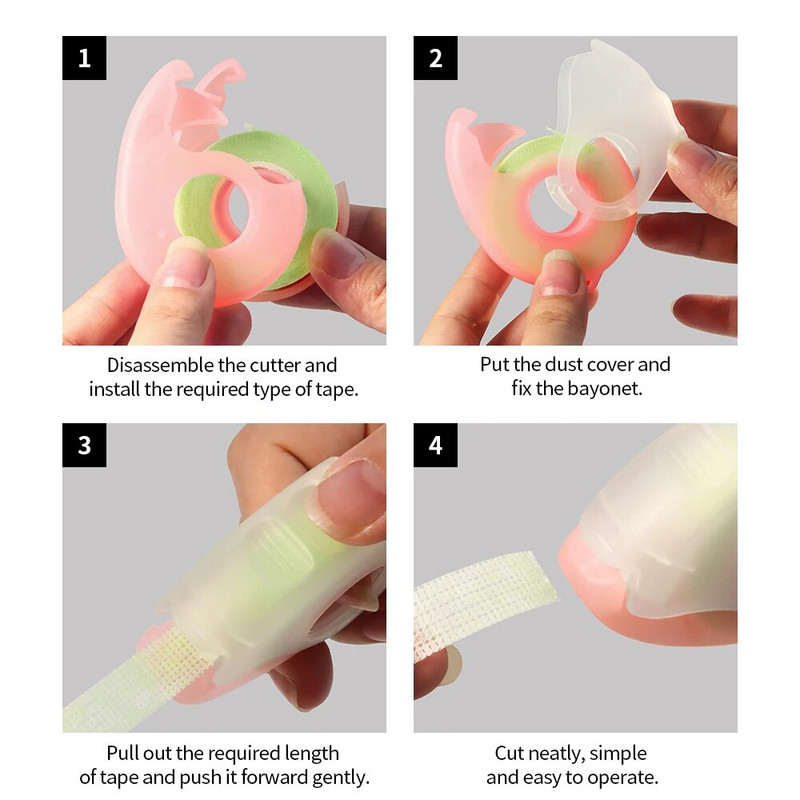 1

Disassemble the cutter and install the required type of tape.

2

Put the dust cover and fix the bayonet.

3

Pull out the required length of tape and push it forward gently.

4

Cut neatly, simple and easy to operate.