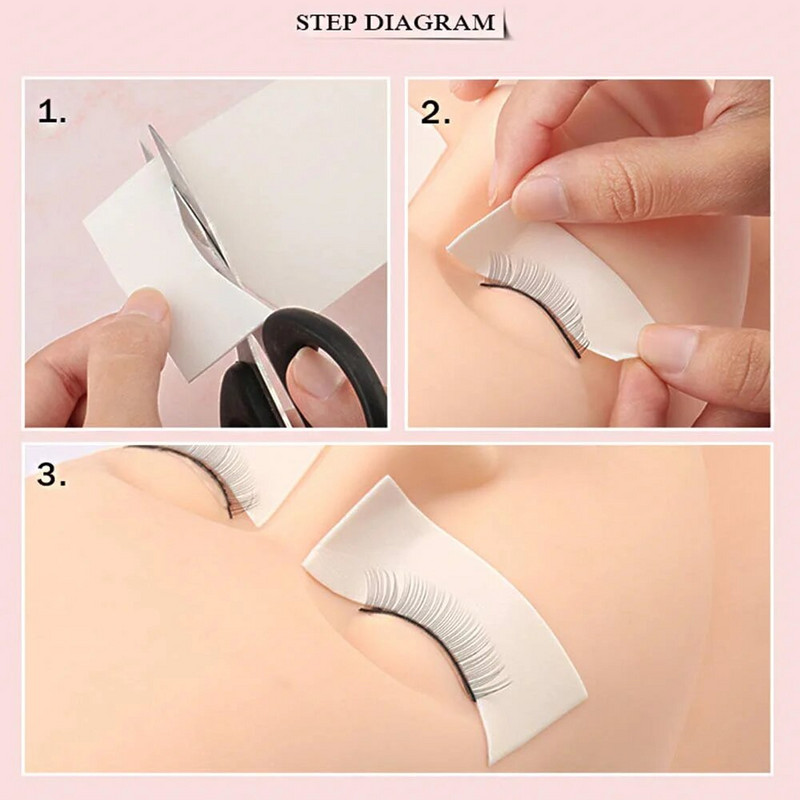 STEP DIAGRAM

1.

2.

3.