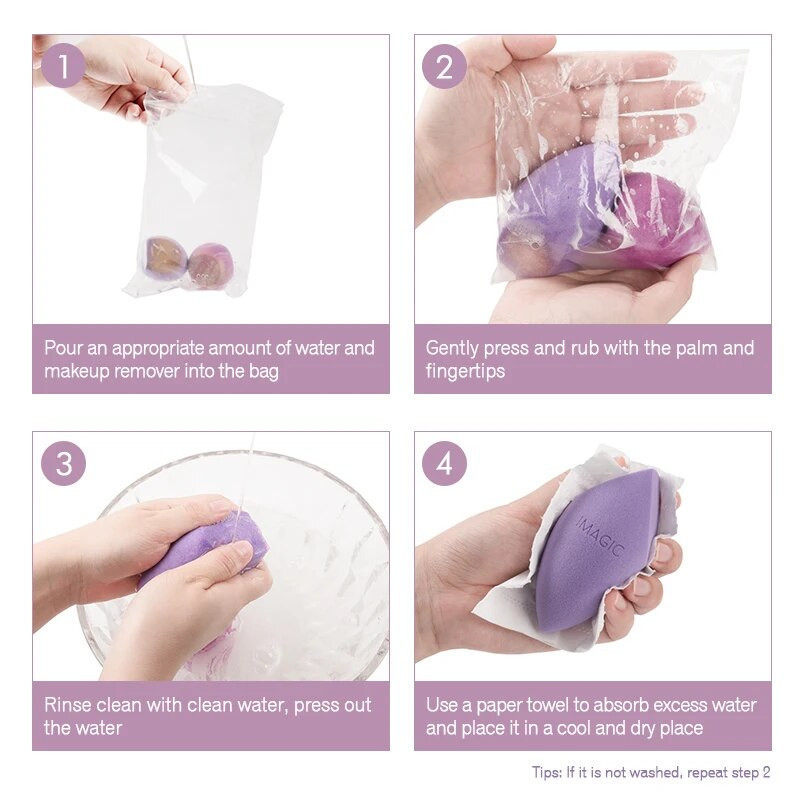 1

Pour an appropriate amount of water and makeup remover into the bag

2

Gently press and rub with the palm and fingertips

3

Rinse clean with clean water, press out the water

4

IMAGIC

Use a paper towel to absorb excess water and place it in a cool and dry place

Tips: If it is not washed, repeat step 2