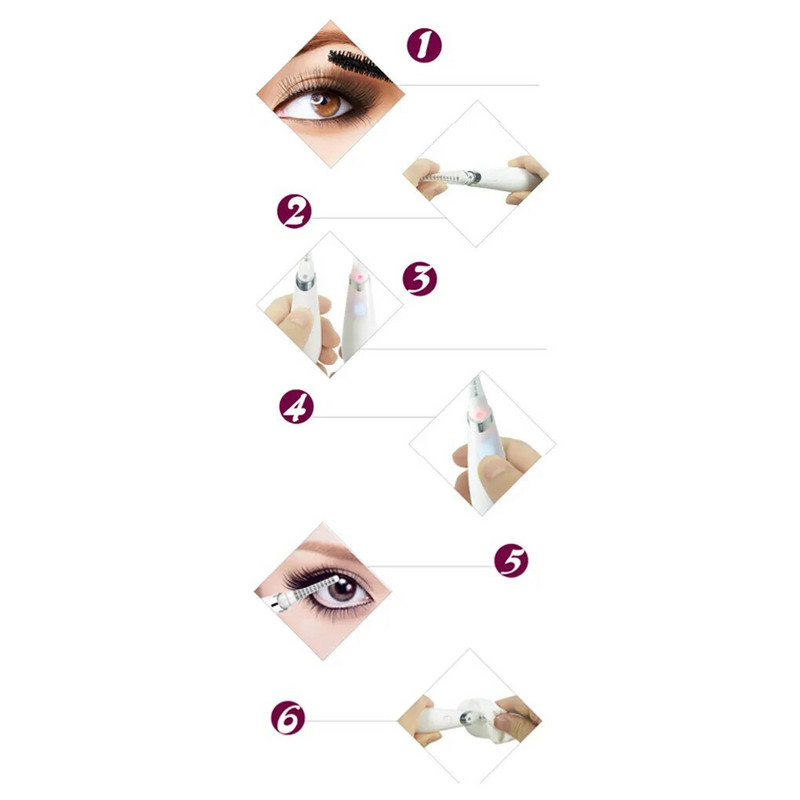 1

2

3

4

5

6